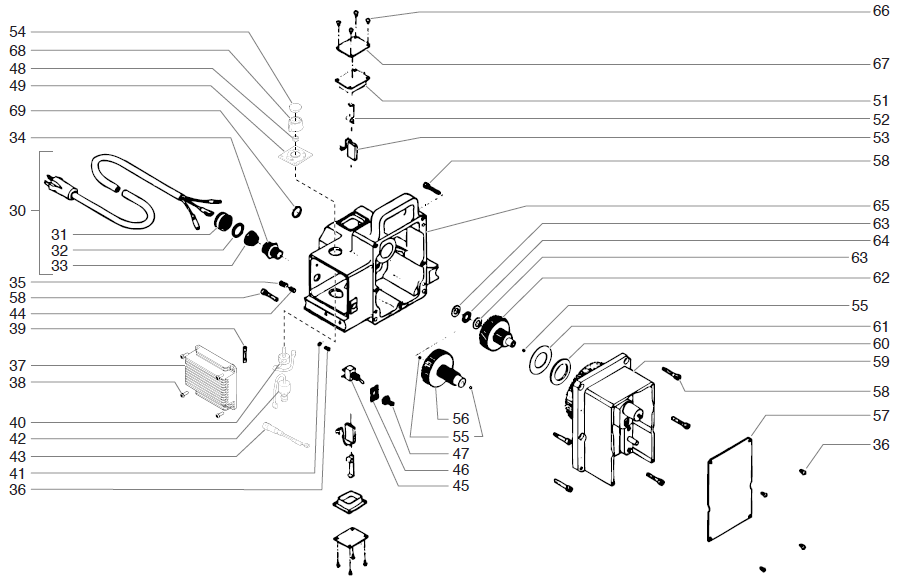 54
68
48
49
69
34
30
31
32
33
35
58
44
39
37
38
40
42
43
41
36
66
67
51
52
53
58
65
63
64
63
62
55
61
60
59
58
57
36
56
55
47
46
45